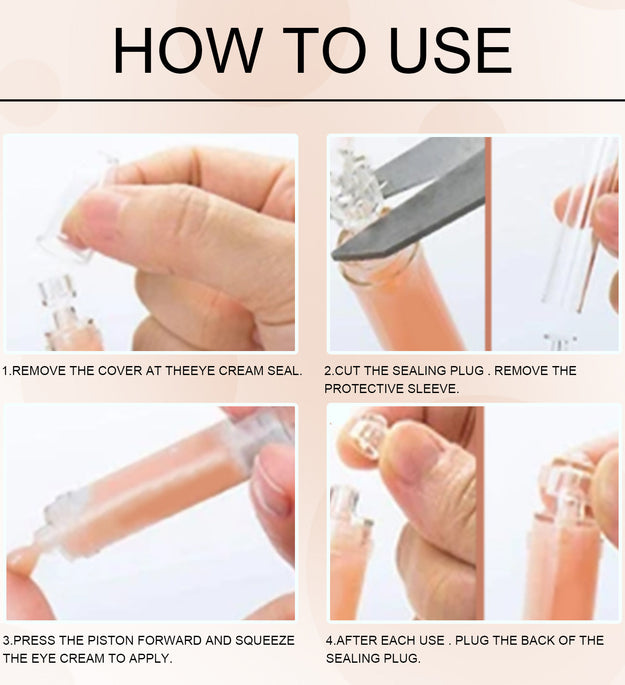 HOW TO USE

1.REMOVE THE COVER AT THEEYE CREAM SEAL.

2.CUT THE SEALING PLUG . REMOVE THE PROTECTIVE SLEEVE.

3.PRESS THE PISTON FORWARD AND SQUEEZE THE EYE CREAM TO APPLY.

4.AFTER EACH USE . PLUG THE BACK OF THE SEALING PLUG.